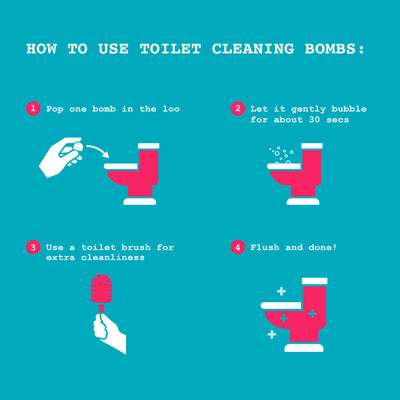 HOW TO USE TOILET CLEANING BOMBS:

1 Pop one bomb in the loo

2 Let it gently bubble for about 30 secs

3 Use a toilet brush for extra cleanliness

4 Flush and done!